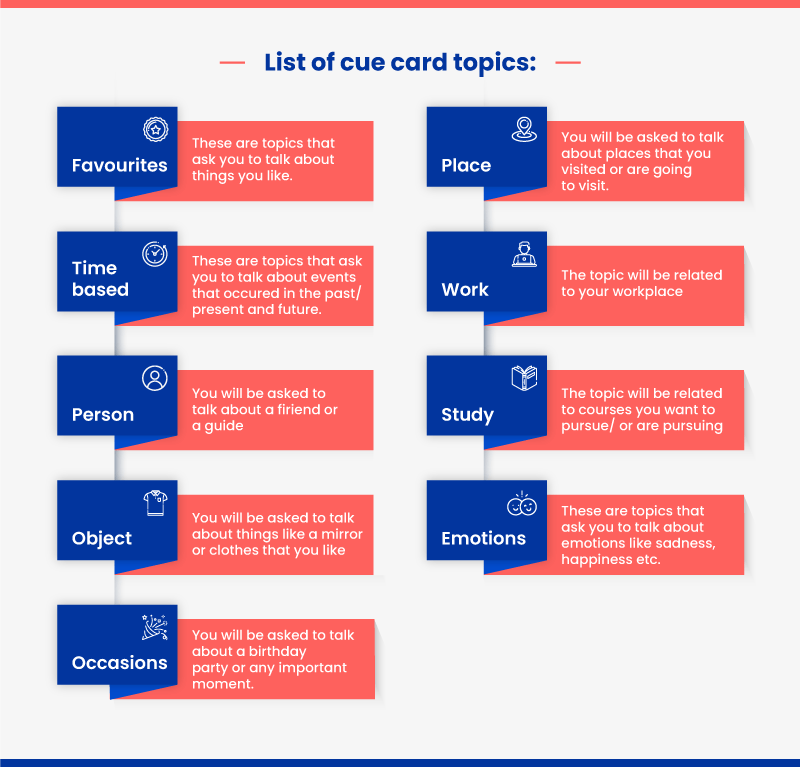 List of cue card topics:

Favourites

These are topics that ask you to talk about things you like.

Time based

These are topics that ask you to talk about events that occured in the past/ present and future.

Person

You will be asked to talk about a firiend or a guide

Object

You will be asked to talk about things like a mirror or clothes that you like

Occasions

You will be asked to talk about a birthday party or any important moment.

Place

You will be asked to talk about places that you visited or are going to visit.

Work

The topic will be related to your workplace

Study

The topic will be related to courses you want to pursue/ or are pursuing

Emotions

These are topics that ask you to talk about emotions like sadness, happiness etc.