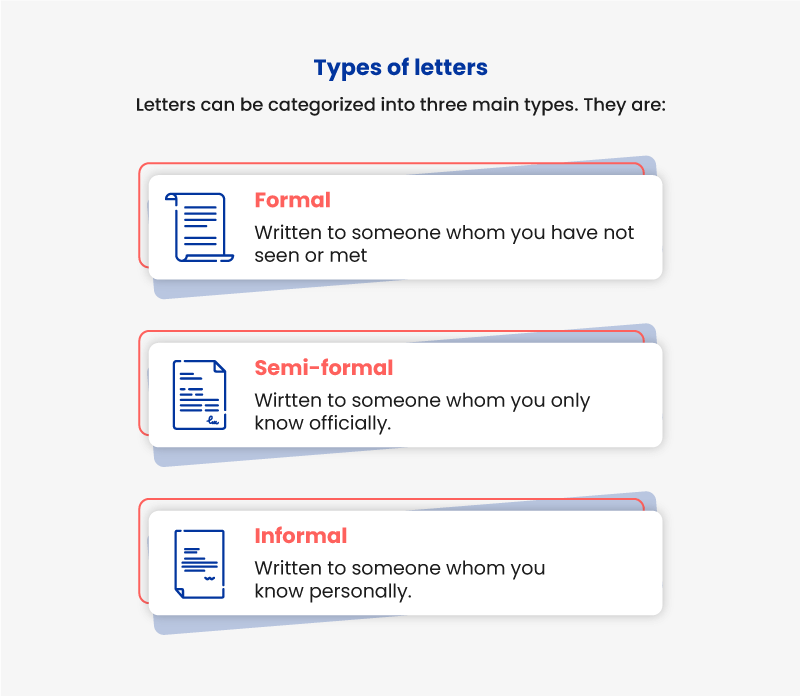 Types of letters

Letters can be categorized into three main types. They are:

Formal

Written to someone whom you have not seen or met

Semi-formal

Wirtten to someone whom you only know officially.

Informal

Written to someone whom you know personally.