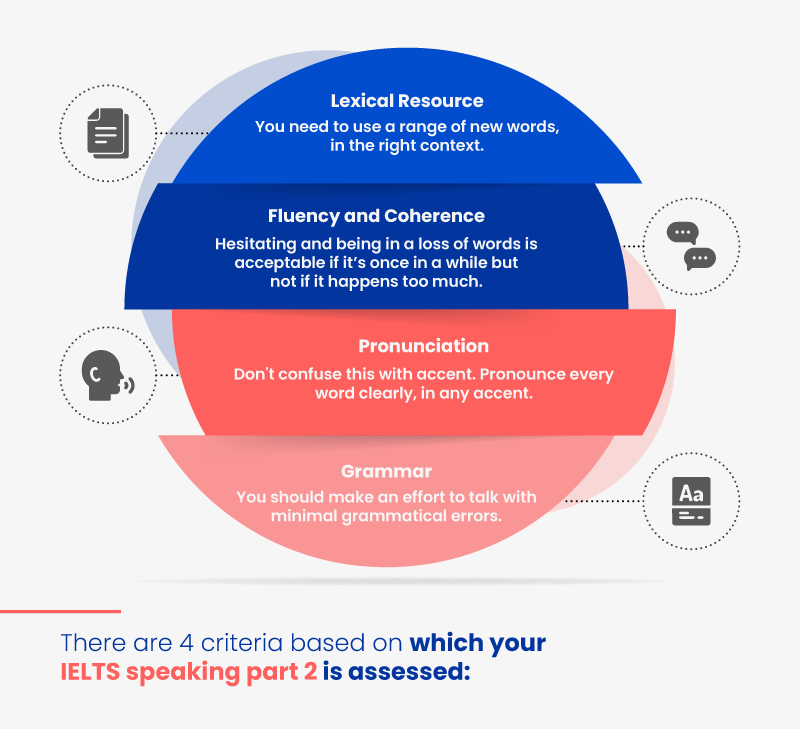 Lexical Resource
You need to use a range of new words, in the right context.

Fluency and Coherence
Hesitating and being in a loss of words is acceptable if it's once in a while but not if it happens too much.

Pronunciation
Don't confuse this with accent. Pronounce every word clearly, in any accent.

Grammar
You should make an effort to talk with minimal grammatical errors.

Aa

There are 4 criteria based on which your IELTS speaking part 2 is assessed: