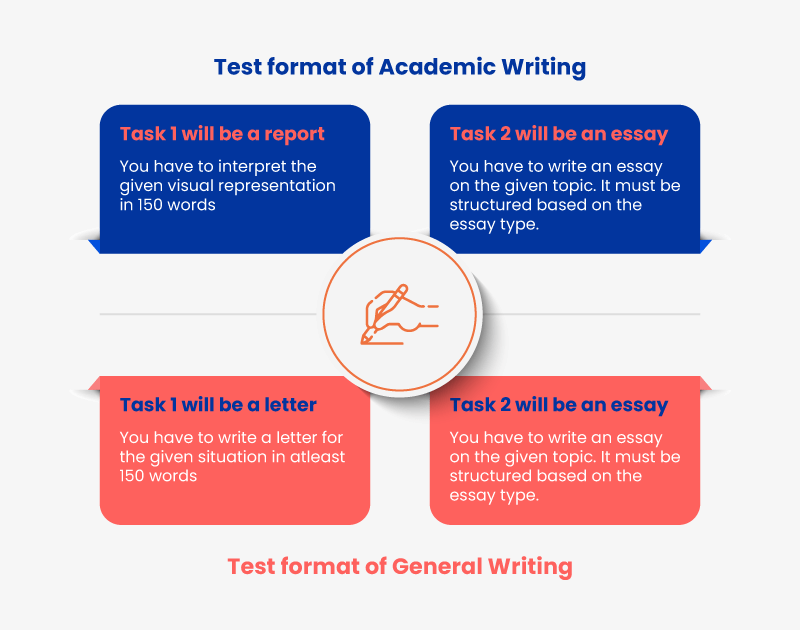 Test format of Academic Writing

Task 1 will be a report

You have to interpret the given visual representation in 150 words

Task 2 will be an essay

You have to write an essay on the given topic. It must be structured based on the essay type.

Task 1 will be a letter

You have to write a letter for the given situation in atleast 150 words

Task 2 will be an essay

You have to write an essay on the given topic. It must be structured based on the essay type.

Test format of General Writing